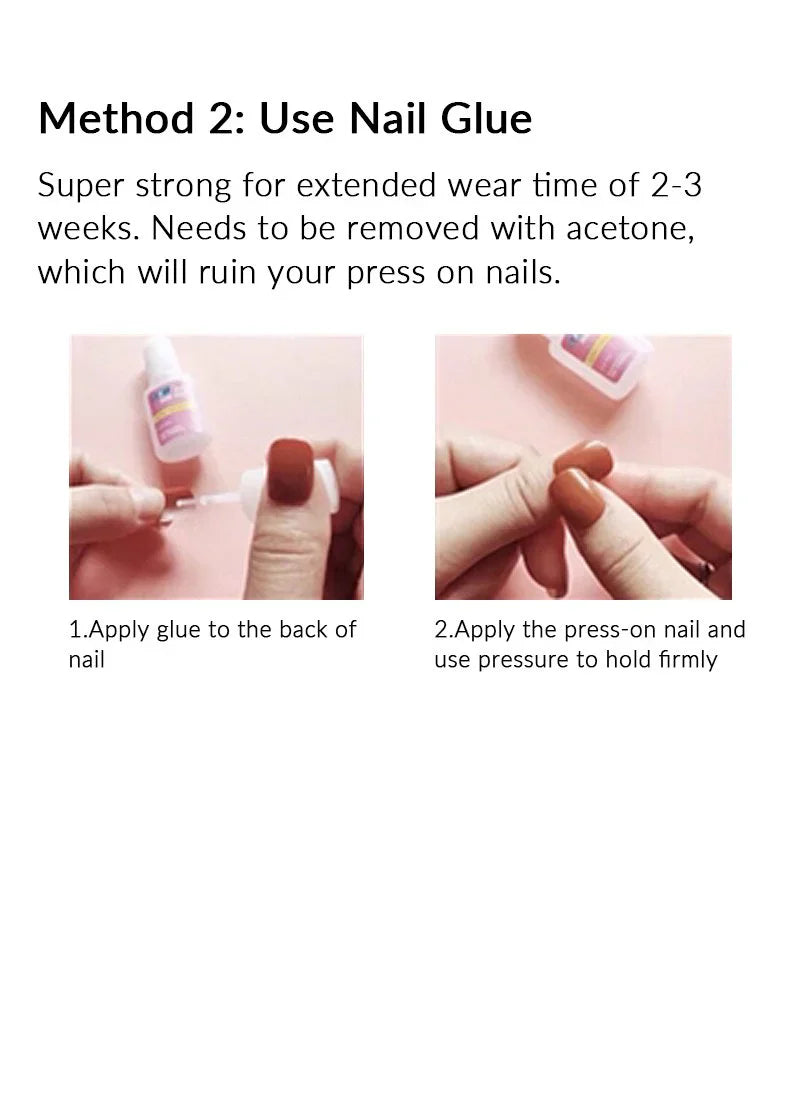 Method 2: Use Nail Glue

Super strong for extended wear time of 2-3 weeks. Needs to be removed with acetone, which will ruin your press on nails.

1.Apply glue to the back of nail

2.Apply the press-on nail and use pressure to hold firmly